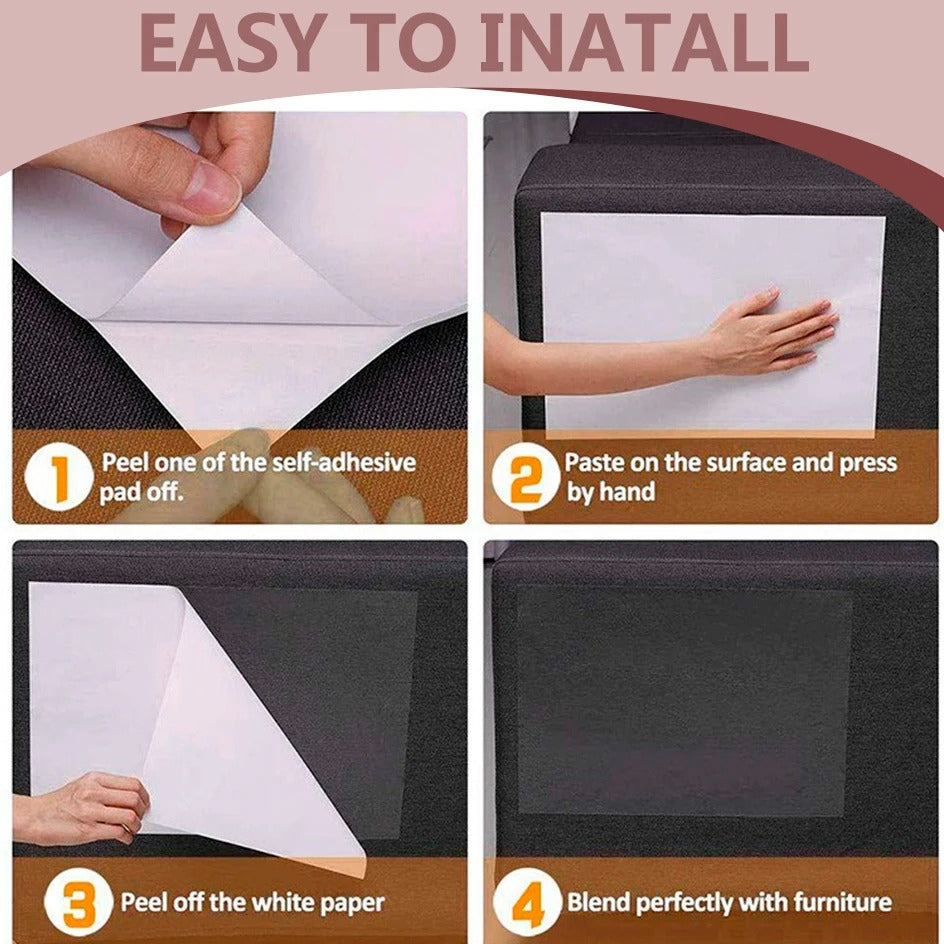 EASY TO INATALL

1 Peel one of the self-adhesive pad off.

2 Paste on the surface and press by hand

3 Peel off the white paper

4 Blend perfectly with furniture